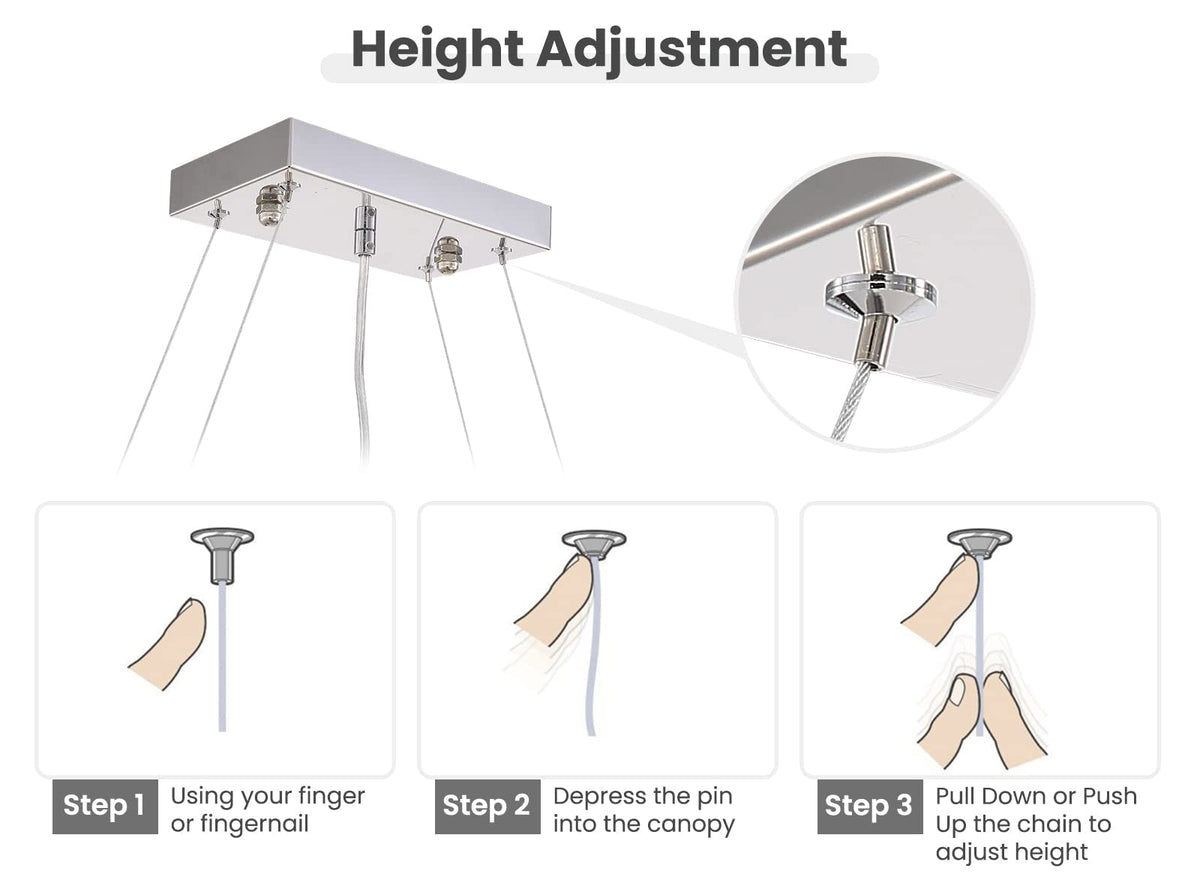 Height Adjustment

Step 1 Using your finger or fingernail

Step 2 Depress the pin into the canopy

Step 3 Pull Down or Push Up the chain to adjust height